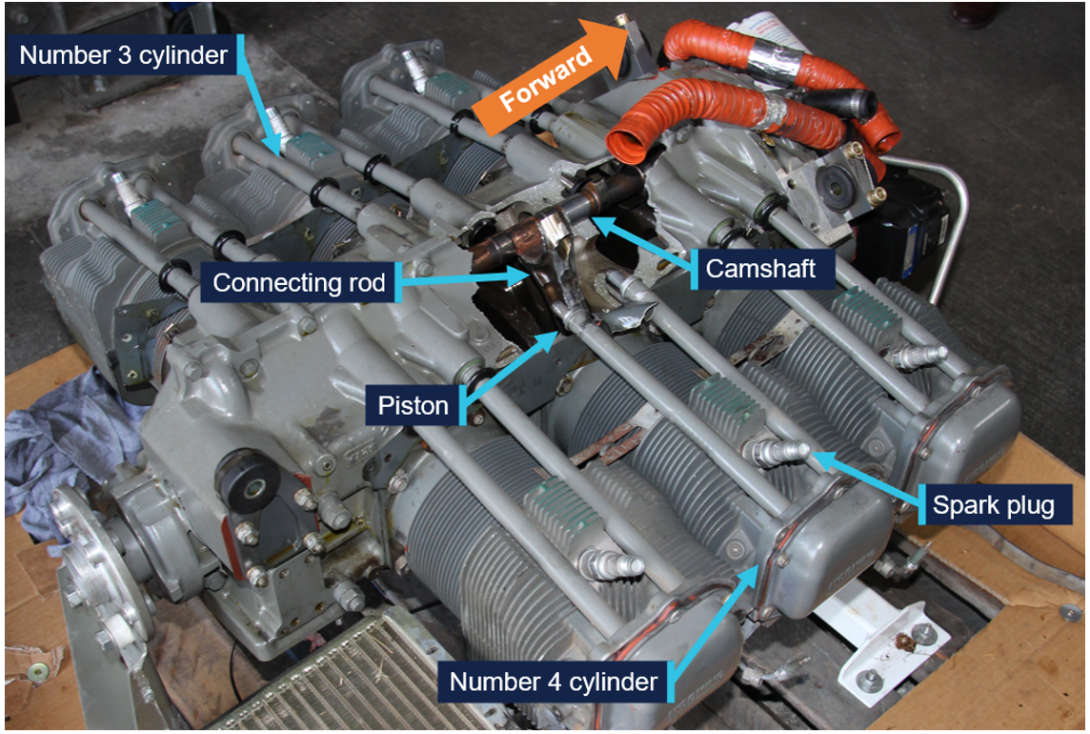 Number 3 cylinder

Forward

Connecting rod

Camshaft

Piston

Spark plug

Number 4 cylinder