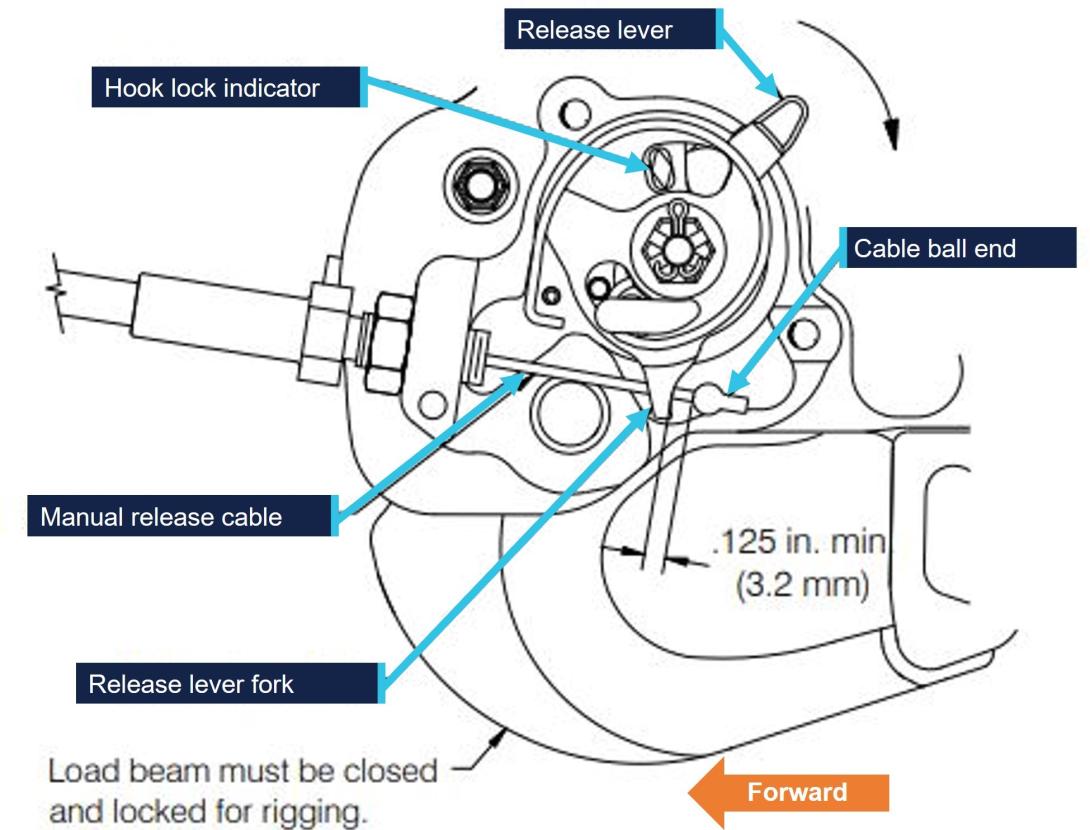 Release lever

Hook lock indicator

Cable ball end

Manual release cable

.125 in. min
(3.2 mm)

Release lever fork

Load beam must be closed and locked for rigging.

Forward