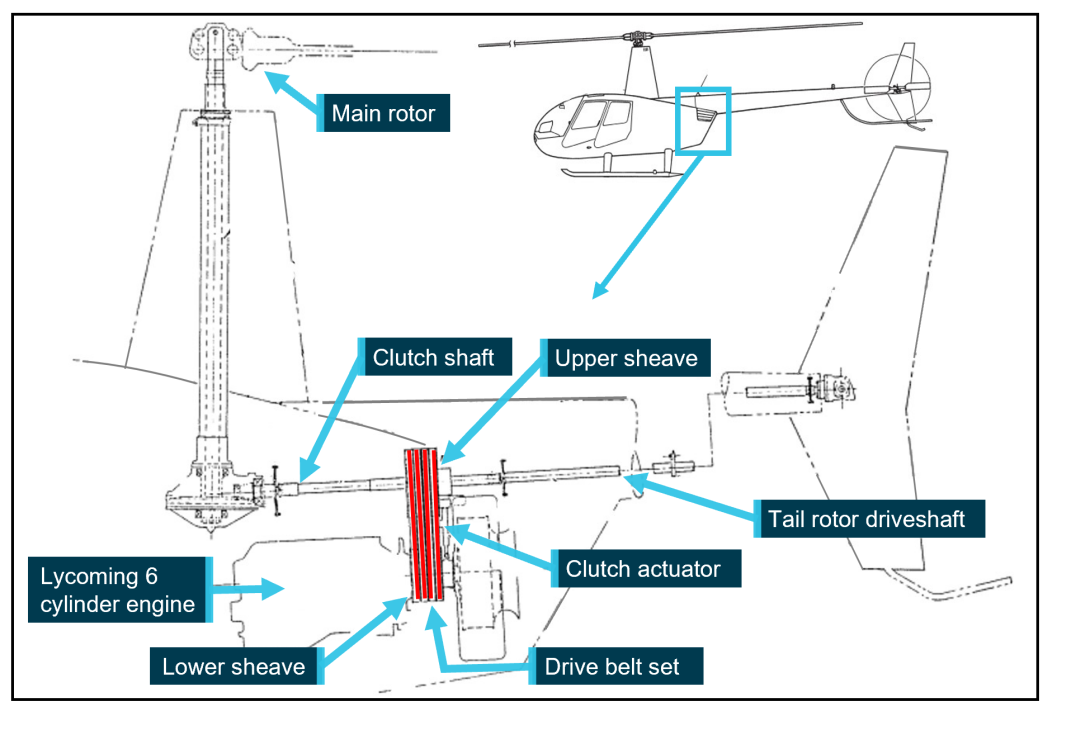 Main rotor

Clutch shaft

Upper sheave

Tail rotor driveshaft

Clutch actuator

Lycoming 6 cylinder engine

Lower sheave

Drive belt set