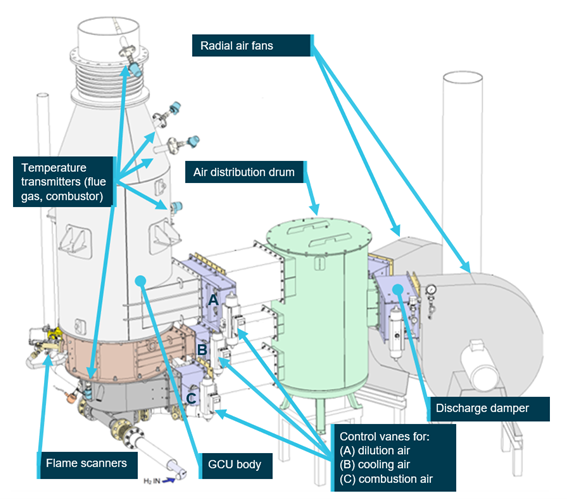 Radial air fans

Temperature transmitters (flue gas, combustor)

Air distribution drum

A

B

C

Discharge damper

Control vanes for:
(A) dilution air
(B) cooling air
(C) combustion air

Flame scanners

GCU body

$H_2$ IN