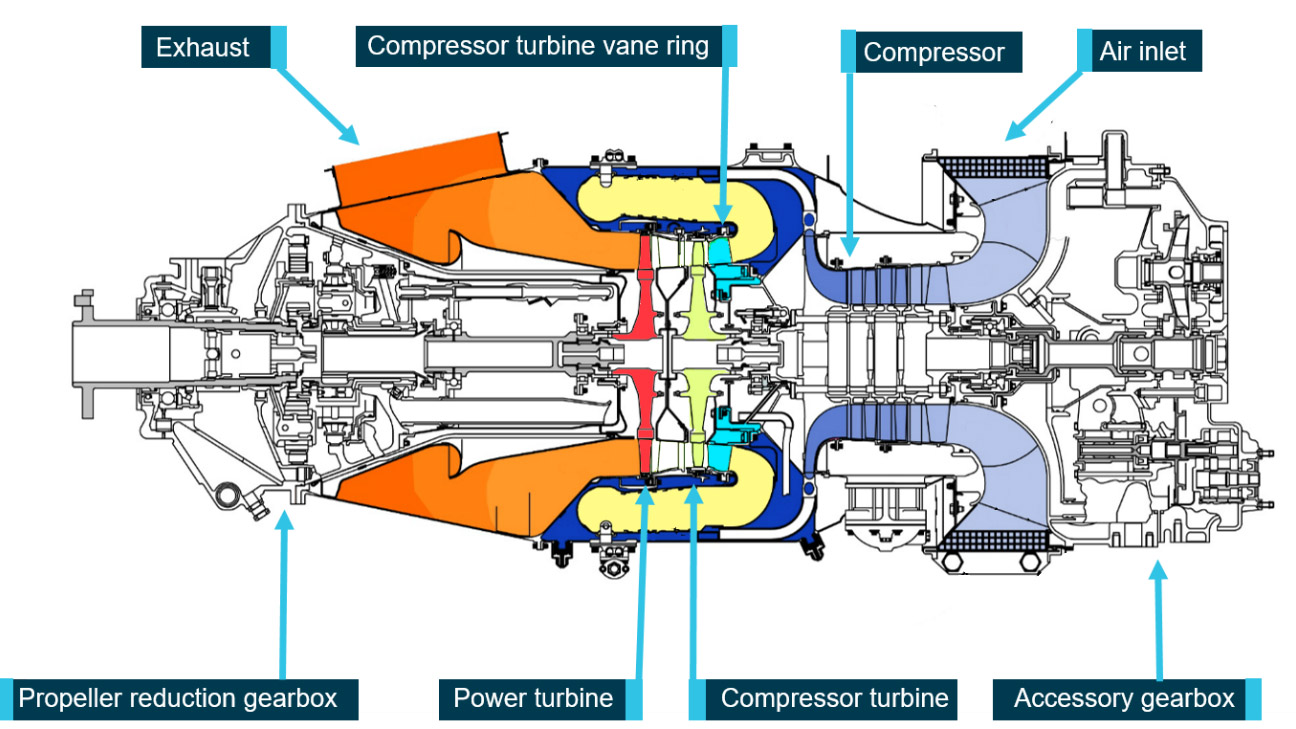 Exhaust

Compressor turbine vane ring

Compressor

Air inlet

Propeller reduction gearbox

Power turbine

Compressor turbine

Accessory gearbox