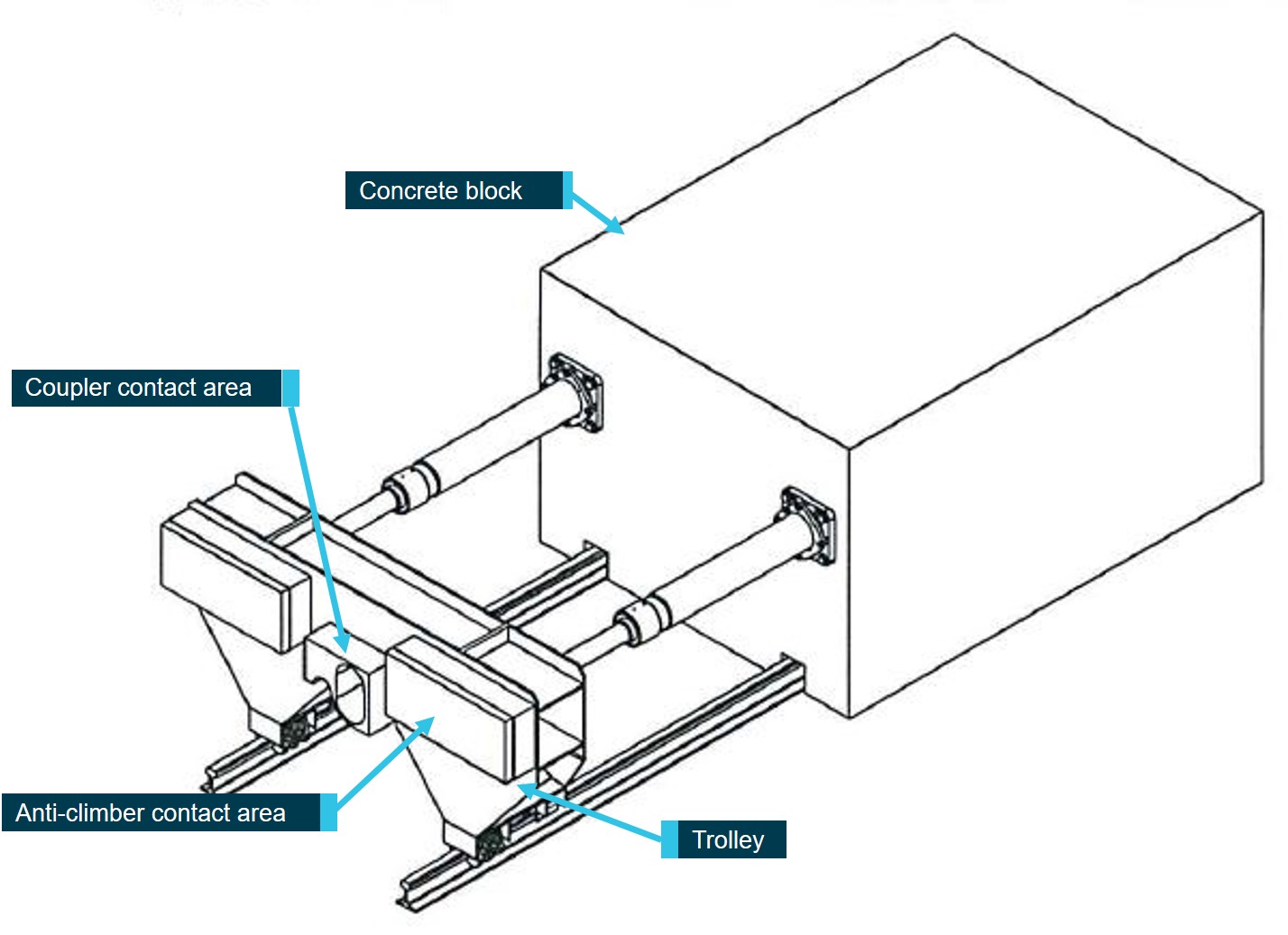 Concrete block

Coupler contact area

Anti-climber contact area

Trolley