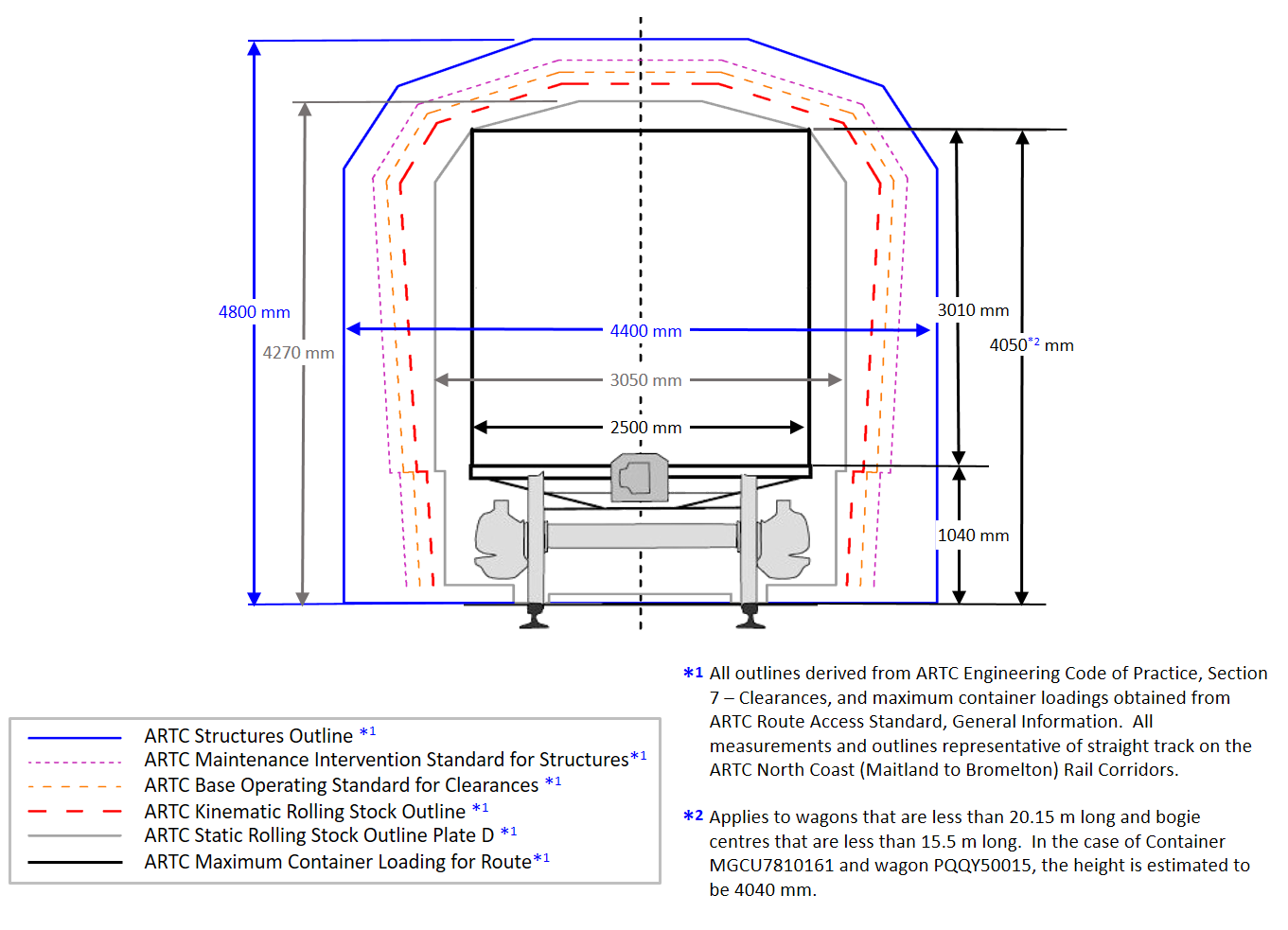 4800 mm

4270 mm

4400 mm

3050 mm

2500 mm

3010 mm

4050$^{*2}$ mm

1040 mm

ARTC Structures Outline $^{*1}$
ARTC Maintenance Intervention Standard for Structures$^{*1}$
ARTC Base Operating Standard for Clearances $^{*1}$
ARTC Kinematic Rolling Stock Outline $^{*1}$
ARTC Static Rolling Stock Outline Plate D $^{*1}$
ARTC Maximum Container Loading for Route$^{*1}$

*1 All outlines derived from ARTC Engineering Code of Practice, Section 7 – Clearances, and maximum container loadings obtained from ARTC Route Access Standard, General Information. All measurements and outlines representative of straight track on the ARTC North Coast (Maitland to Bromelton) Rail Corridors.

*2 Applies to wagons that are less than 20.15 m long and bogie centres that are less than 15.5 m long. In the case of Container MGCU7810161 and wagon PQQY50015, the height is estimated to be 4040 mm.