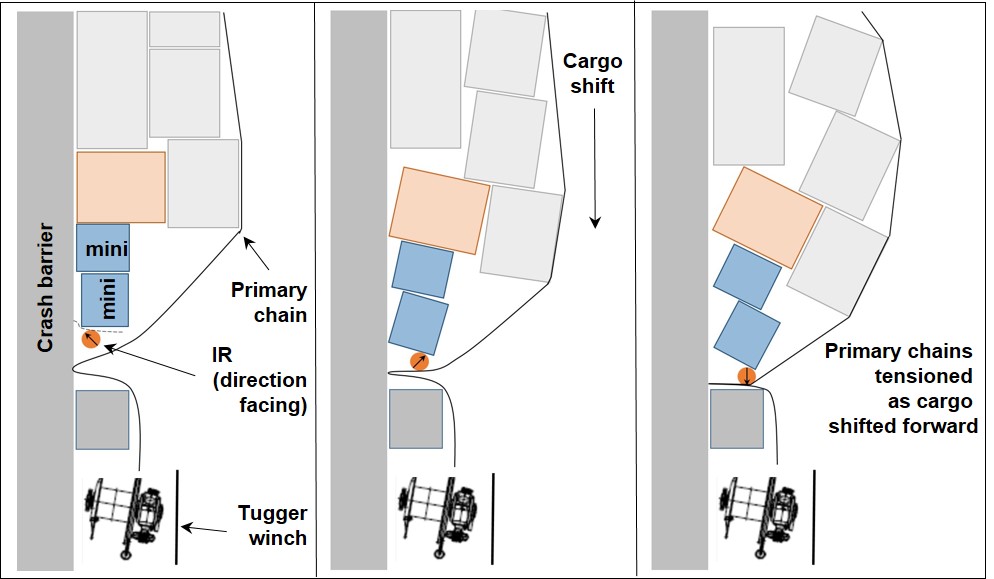 Crash barrier

mini

mini

Primary chain

IR (direction facing)

Tugger winch

Cargo shift

Primary chains tensioned as cargo shifted forward