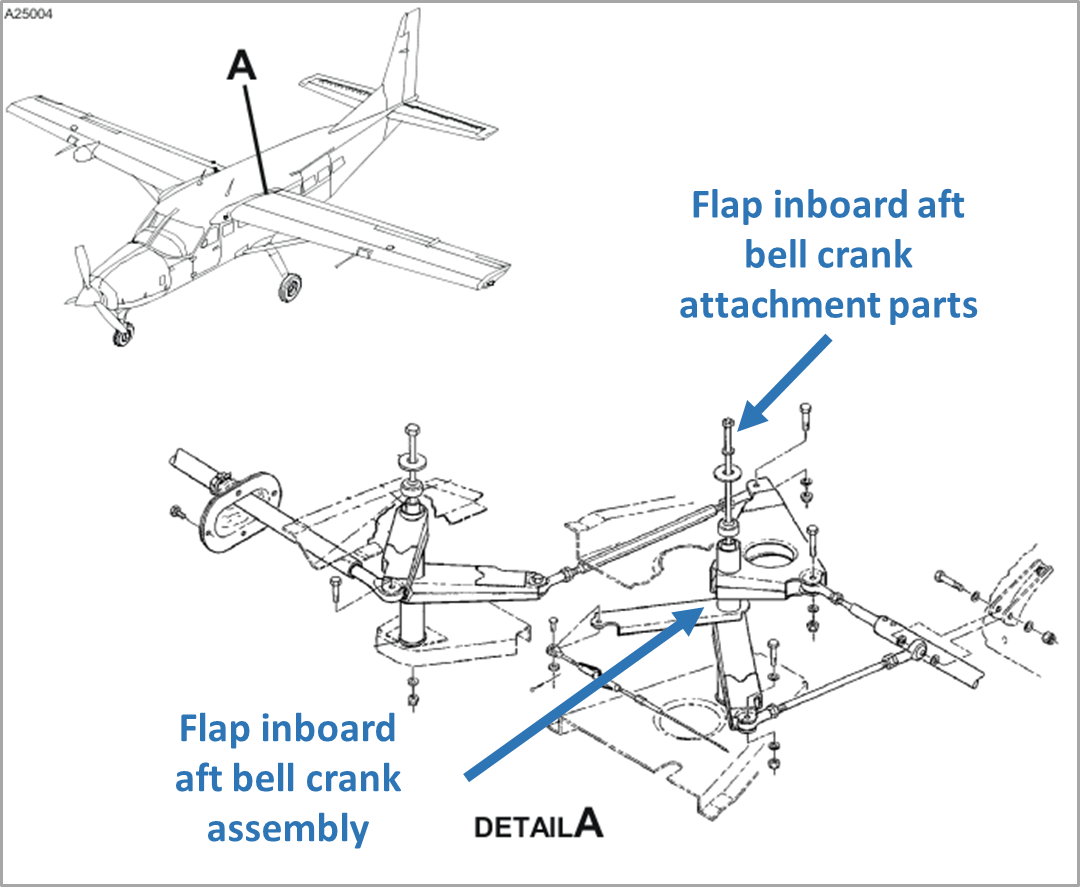 A25004

A

Flap inboard aft bell crank attachment parts

Flap inboard aft bell crank assembly

DETAIL A