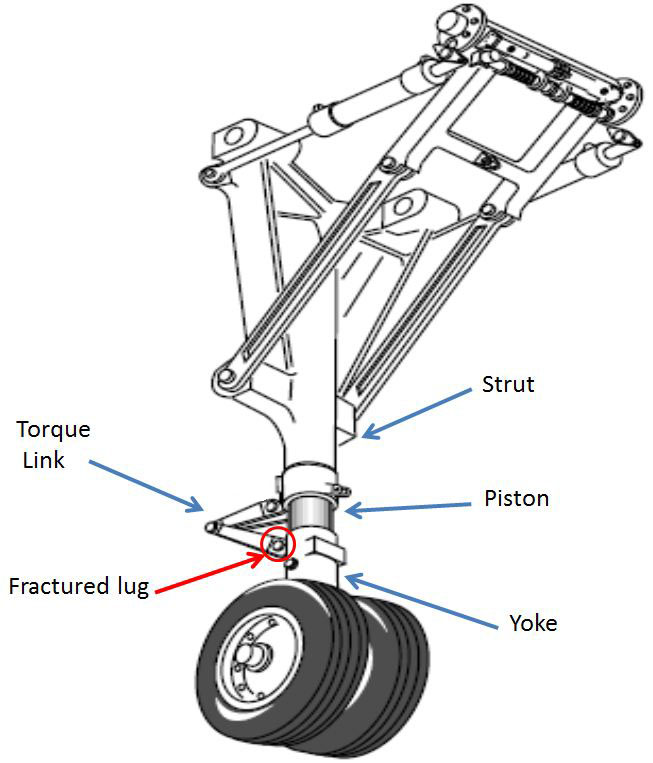 Strut

Torque Link

Piston

Fractured lug

Yoke