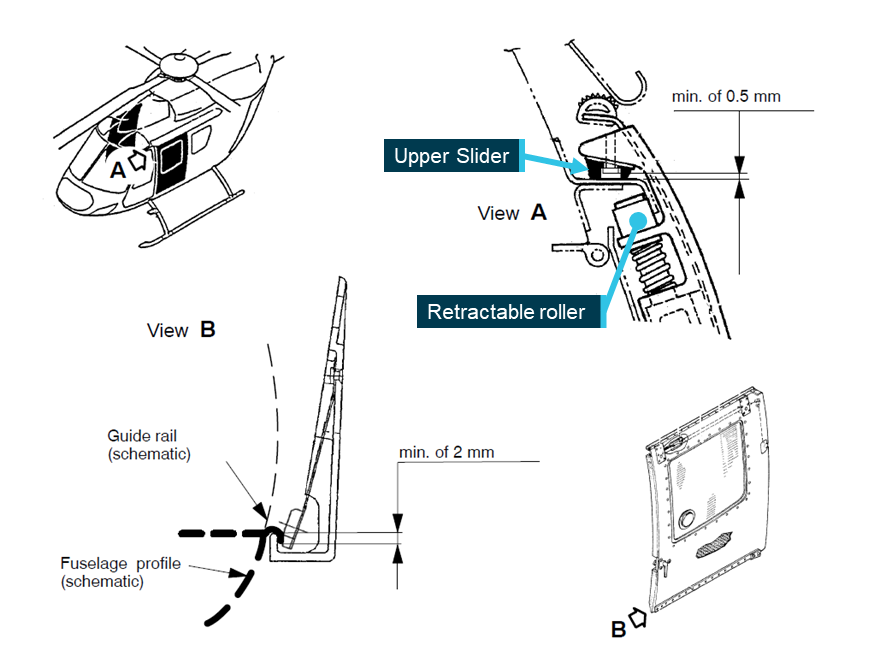 A

min. of 0.5 mm

Upper Slider

View A

Retractable roller

View B

Guide rail (schematic)

min. of 2 mm

Fuselage profile (schematic)

B